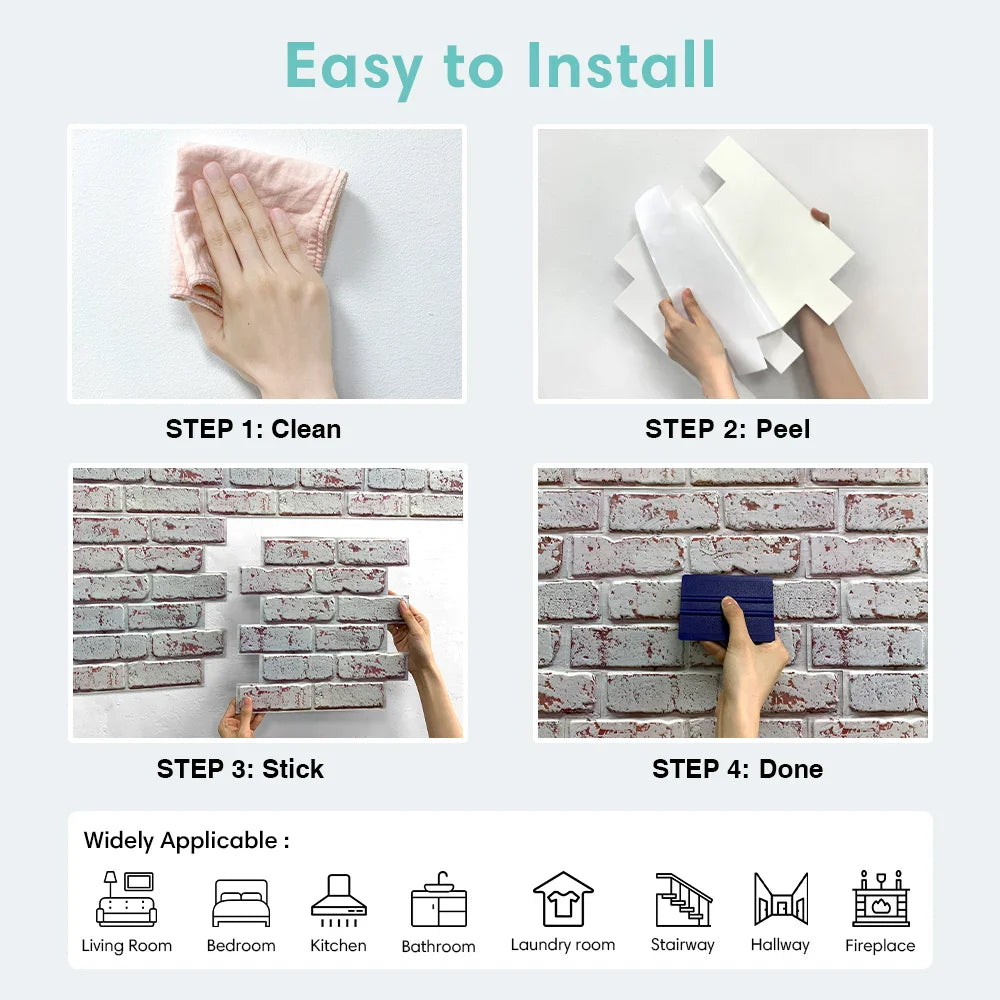 Easy to Install

STEP 1: Clean

STEP 2: Peel

STEP 3: Stick

STEP 4: Done

Widely Applicable :

Living Room Bedroom Kitchen Bathroom Laundry room Stairway Hallway Fireplace